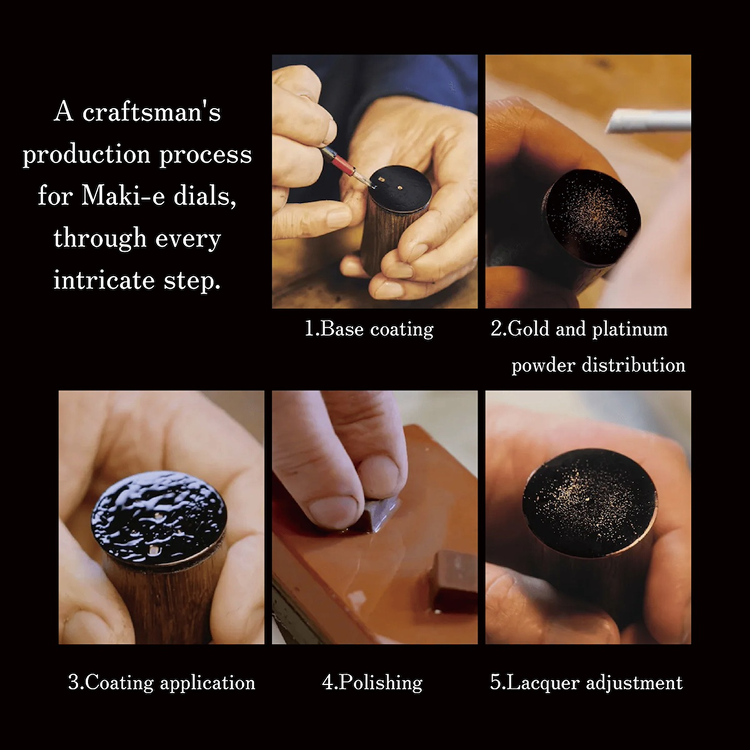 A craftsman's production process for Maki-e dials, through every intricate step.

1.Base coating

2.Gold and platinum powder distribution

3.Coating application

4.Polishing

5.Lacquer adjustment